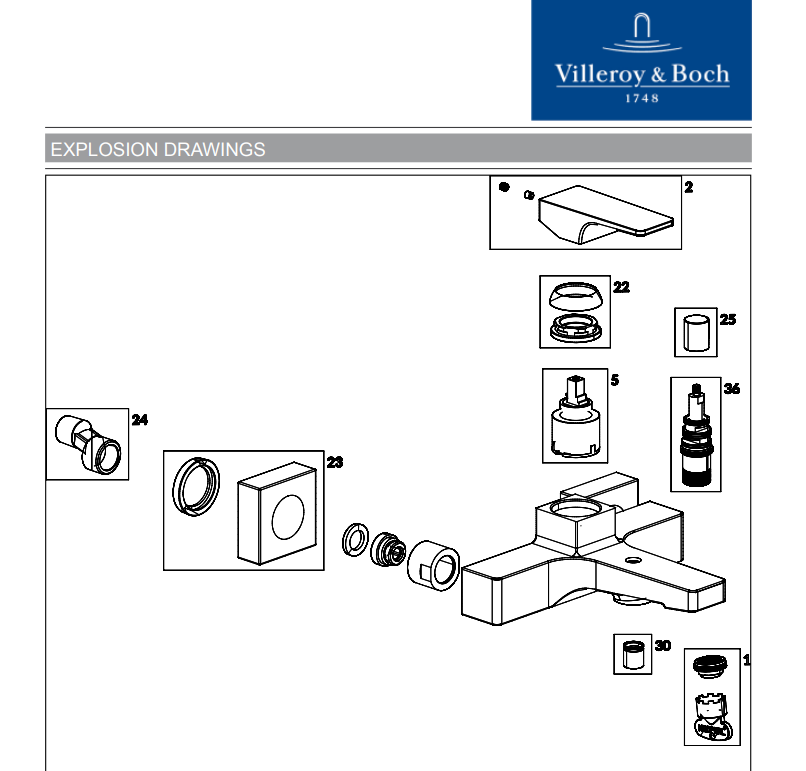 Villeroy & Boch
1748

EXPLOSION DRAWINGS

2

22

25

5

36

24

23

30

1