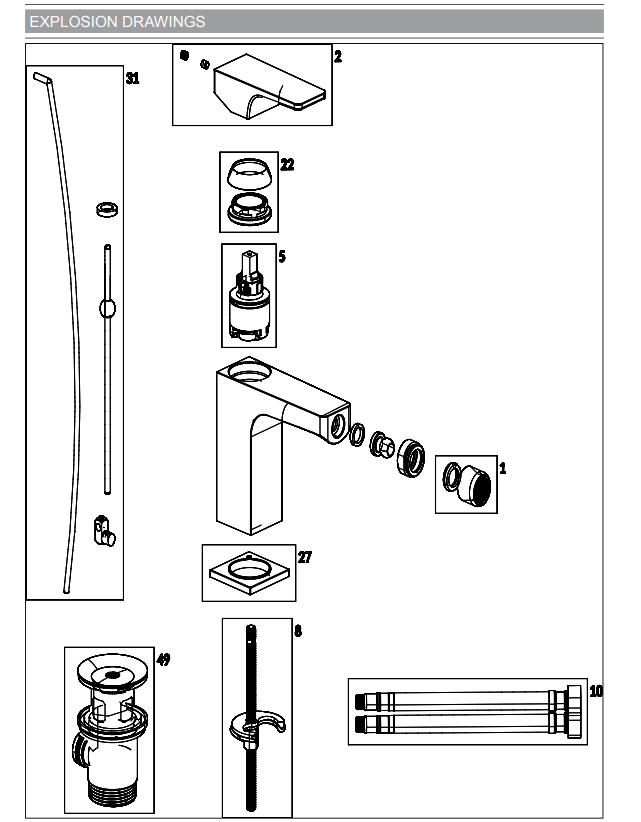 EXPLOSION DRAWINGS

31

2

22

5

1

27

8

49

10