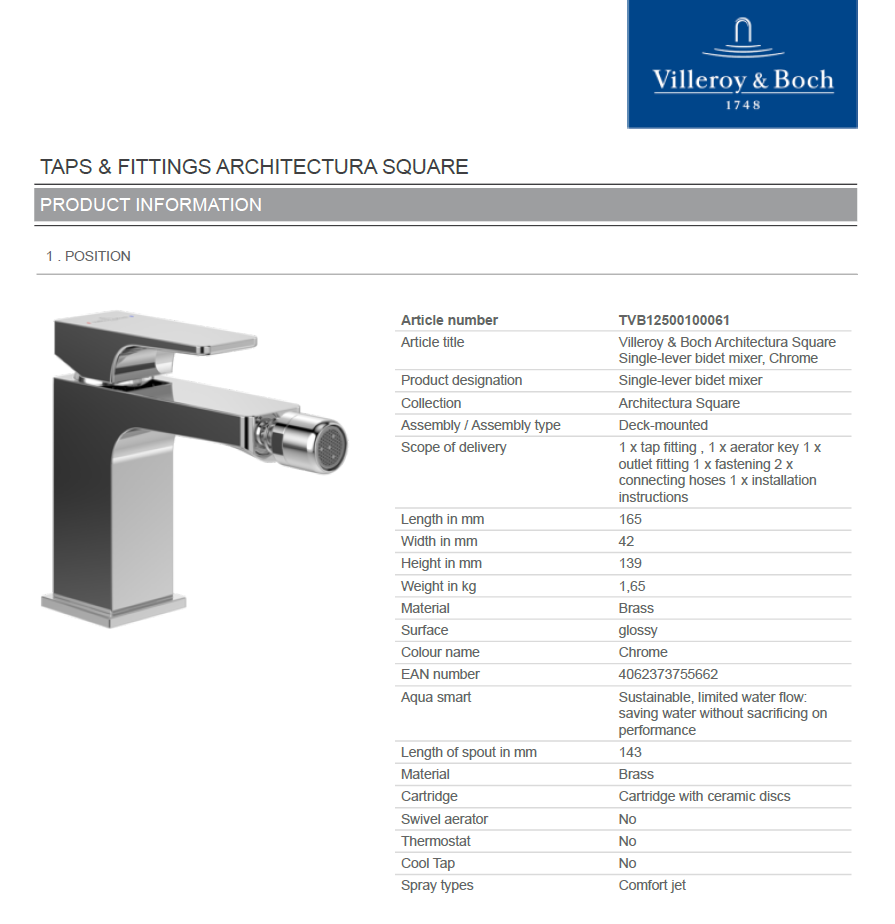 Villeroy & Boch
1748

TAPS & FITTINGS ARCHITECTURA SQUARE

PRODUCT INFORMATION

1 . POSITION

| Article number | TVB12500100061 |
|---|---|
| Article title | Villeroy & Boch Architectura Square Single-lever bidet mixer, Chrome |
| Product designation | Single-lever bidet mixer |
| Collection | Architectura Square |
| Assembly / Assembly type | Deck-mounted |
| Scope of delivery | 1 x tap fitting , 1 x aerator key 1 x outlet fitting 1 x fastening 2 x connecting hoses 1 x installation instructions |
| Length in mm | 165 |
| Width in mm | 42 |
| Height in mm | 139 |
| Weight in kg | 1,65 |
| Material | Brass |
| Surface | glossy |
| Colour name | Chrome |
| EAN number | 4062373755662 |
| Aqua smart | Sustainable, limited water flow: saving water without sacrificing on performance |
| Length of spout in mm | 143 |
| Material | Brass |
| Cartridge | Cartridge with ceramic discs |
| Swivel aerator | No |
| Thermostat | No |
| Cool Tap | No |
| Spray types | Comfort jet |